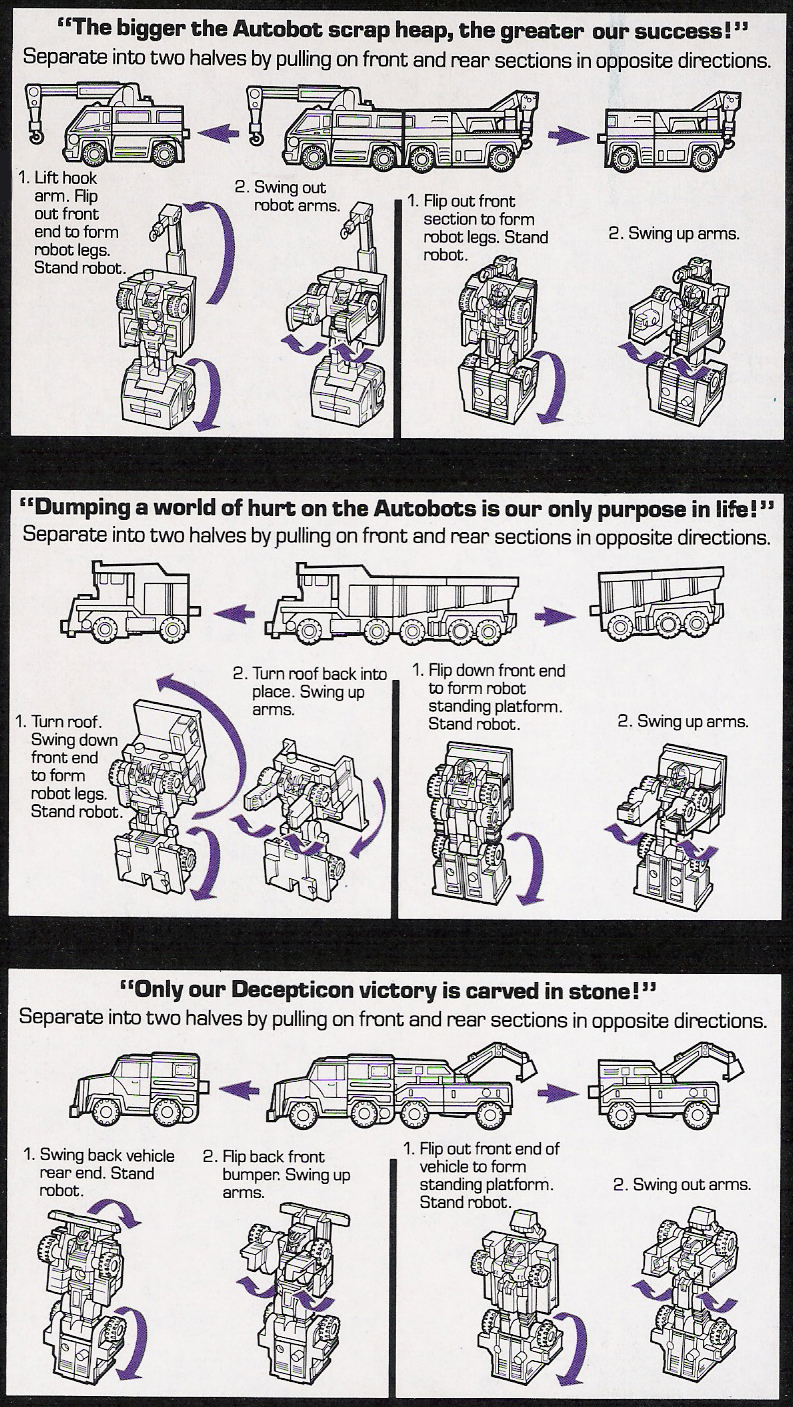 "The bigger the Autobot scrap heap, the greater our success!"
Separate into two halves by pulling on front and rear sections in opposite directions.

1. Lift hook arm. Flip out front end to form robot legs. Stand robot.

2. Swing out robot arms.

1. Flip out front section to form robot legs. Stand robot.

2. Swing up arms.

"Dumping a world of hurt on the Autobots is our only purpose in life!"
Separate into two halves by pulling on front and rear sections in opposite directions.

1. Turn roof. Swing down front end to form robot legs. Stand robot.

2. Turn roof back into place. Swing up arms.

1. Flip down front end to form robot standing platform. Stand robot.

2. Swing up arms.

"Only our Decepticon victory is carved in stone!"
Separate into two halves by pulling on front and rear sections in opposite directions.

1. Swing back vehicle rear end. Stand robot.

2. Flip back front bumper. Swing up arms.

1. Flip out front end of vehicle to form standing platform. Stand robot.

2. Swing out arms.